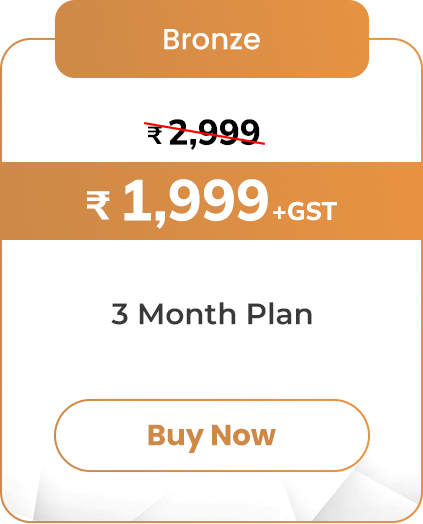 Bronze

₹ 2,999

₹ 1,999 +GST

3 Month Plan

Buy Now